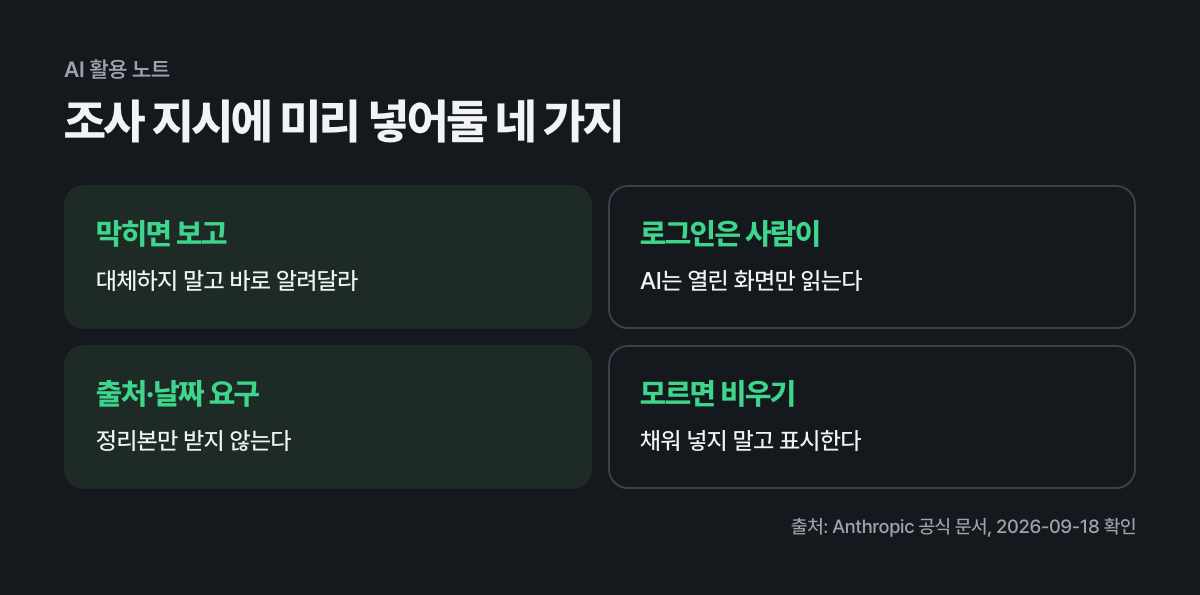 AI 활용 노트

조사 지시에 미리 넣어둘 네 가지

막히면 보고

대체하지 말고 바로 알려달라

로그인은 사람이

AI는 열린 화면만 읽는다

출처·날짜 요구

정리본만 받지 않는다

모르면 비우기

채워 넣지 말고 표시한다

출처: Anthropic 공식 문서, 2026-09-18 확인